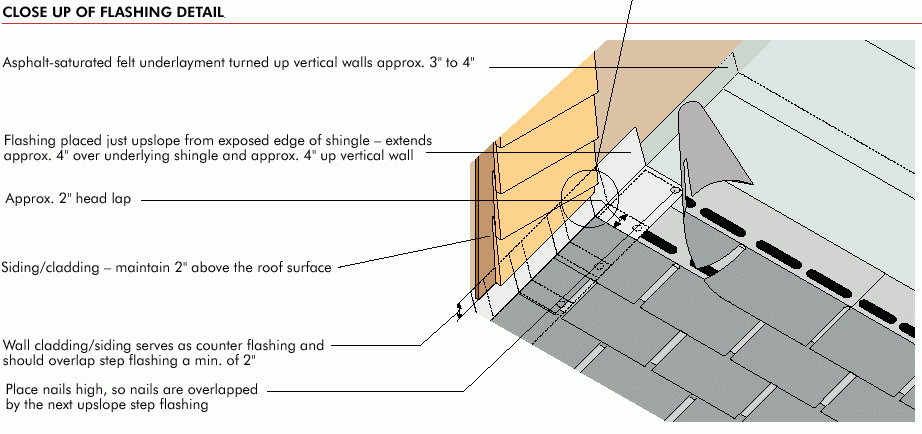 CLOSE UP OF FLASHING DETAIL

Asphalt-saturated felt underlayment turned up vertical walls approx. 3" to 4"

Flashing placed just upslope from exposed edge of shingle – extends approx. 4" over underlying shingle and approx. 4" up vertical wall

Approx. 2" head lap

Siding/cladding – maintain 2" above the roof surface

Wall cladding/siding serves as counter flashing and should overlap step flashing a min. of 2"

Place nails high, so nails are overlapped by the next upslope step flashing