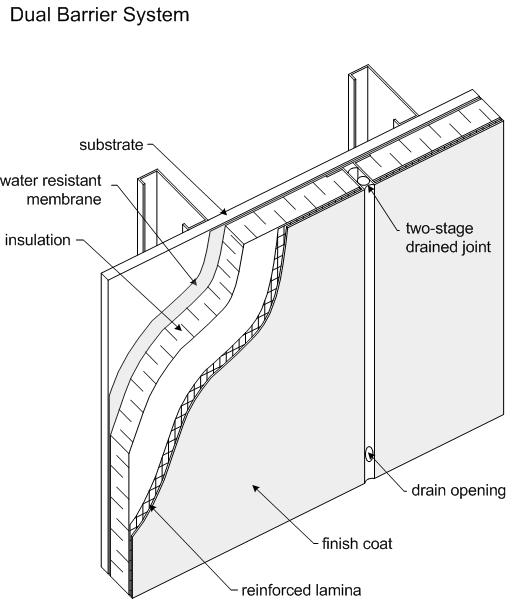 Dual Barrier System

substrate

water resistant membrane

insulation

two-stage drained joint

drain opening

finish coat

reinforced lamina